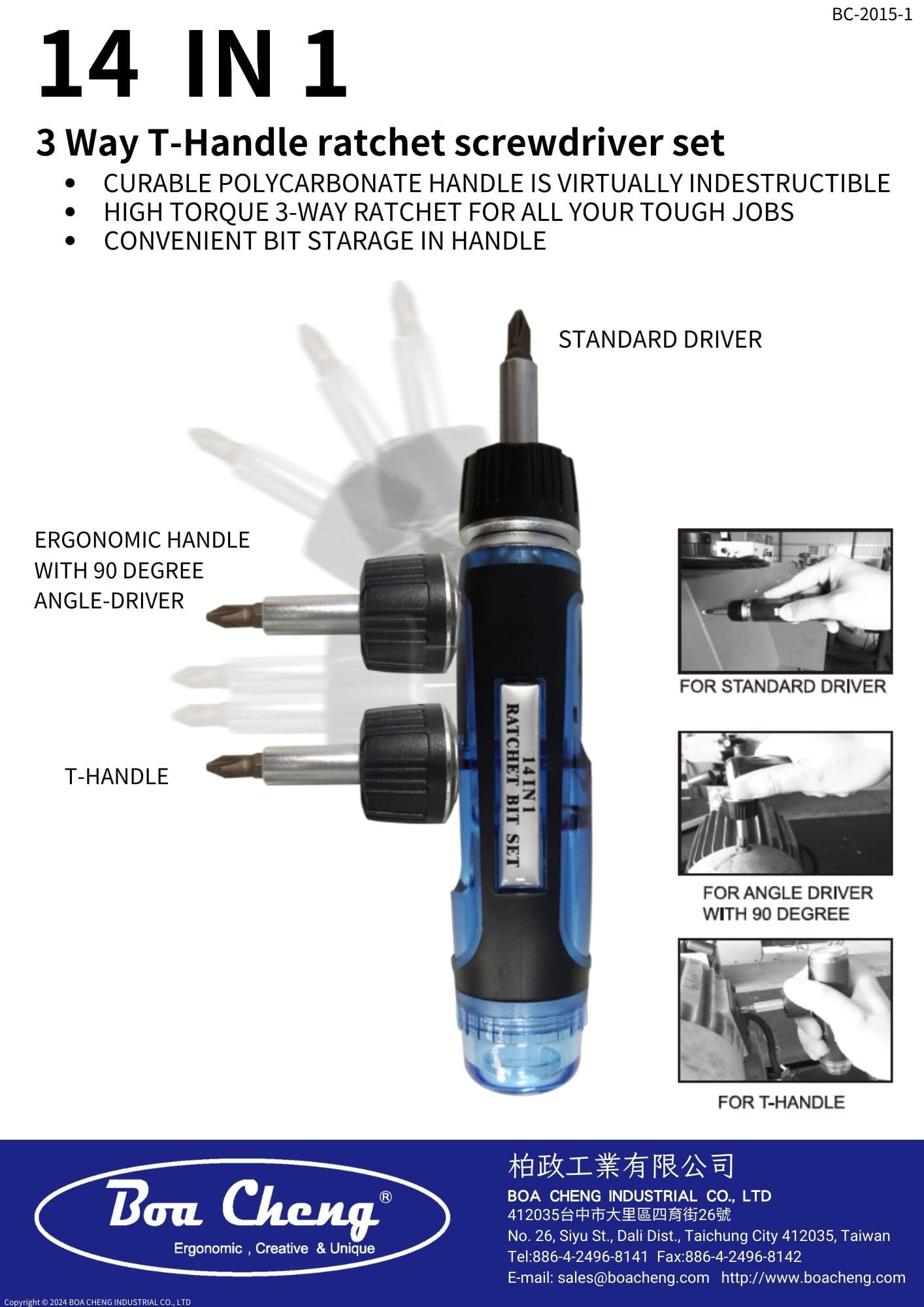 BC-2015-1

14 IN 1

3 Way T-Handle ratchet screwdriver set

• CURABLE POLYCARBONATE HANDLE IS VIRTUALLY INDESTRUCTIBLE
• HIGH TORQUE 3-WAY RATCHET FOR ALL YOUR TOUGH JOBS
• CONVENIENT BIT STARAGE IN HANDLE

STANDARD DRIVER

ERGONOMIC HANDLE WITH 90 DEGREE ANGLE-DRIVER

T-HANDLE

14 IN 1 RATCHET BIT SET

FOR STANDARD DRIVER

FOR ANGLE DRIVER WITH 90 DEGREE

FOR T-HANDLE

Boa Cheng®
Ergonomic , Creative & Unique

柏政工業有限公司
BOA CHENG INDUSTRIAL CO., LTD
412035台中市大里區四育街26號
No. 26, Siyu St., Dali Dist., Taichung City 412035, Taiwan
Tel:886-4-2496-8141 Fax:886-4-2496-8142
E-mail: sales@boacheng.com http://www.boacheng.com

Copyright © 2024 BOA CHENG INDUSTRIAL CO., LTD